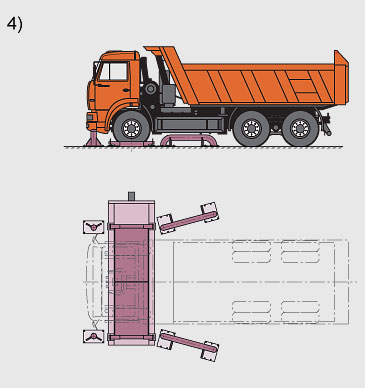 4)